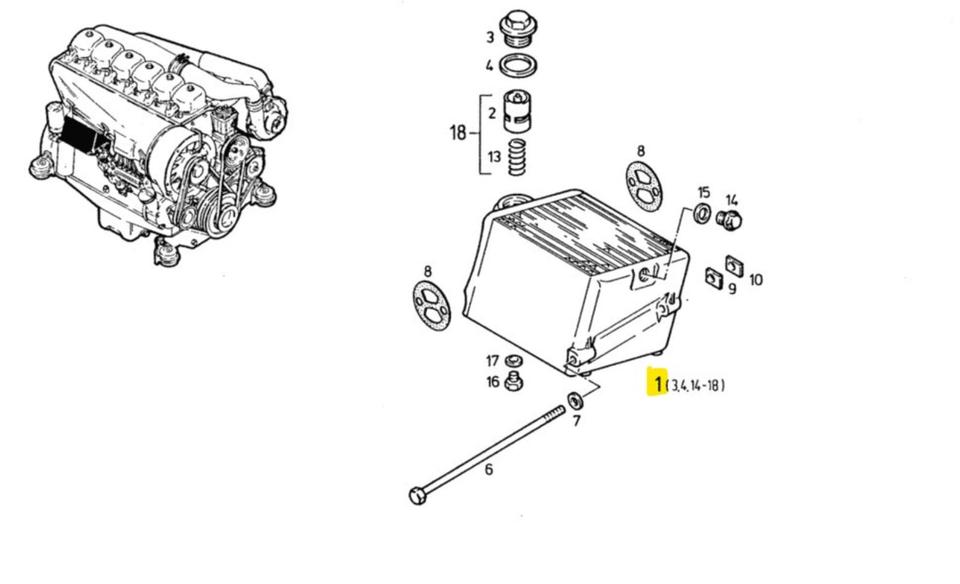 3
4
18
2
13
8
15
14
10
9
8
17
16
1 (3,4,14-18)
7
6