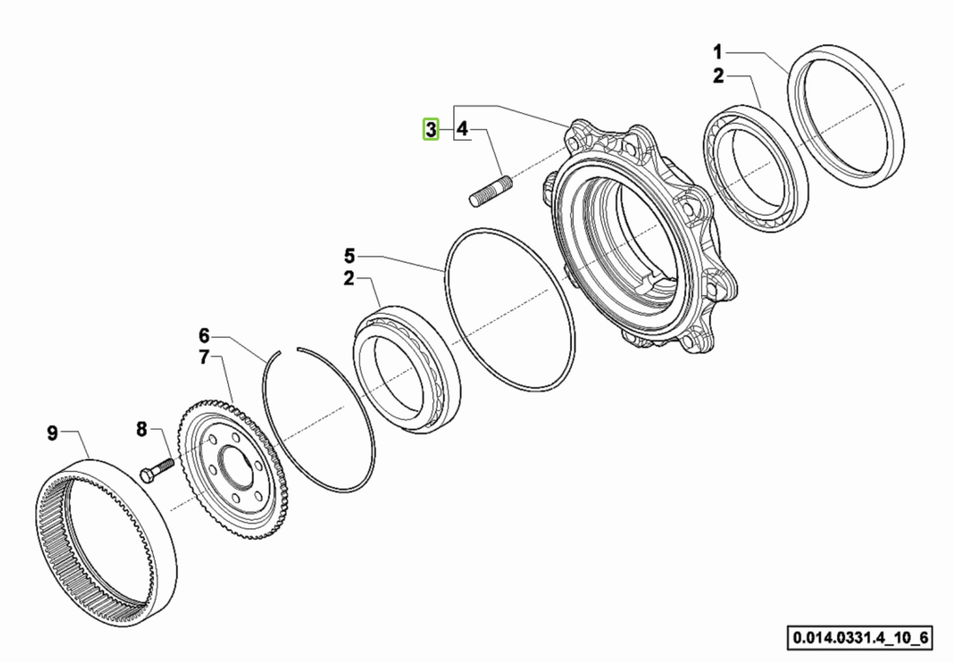 1
2
3
4
5
2
6
7
8
9
0.014.0331.4_10_6