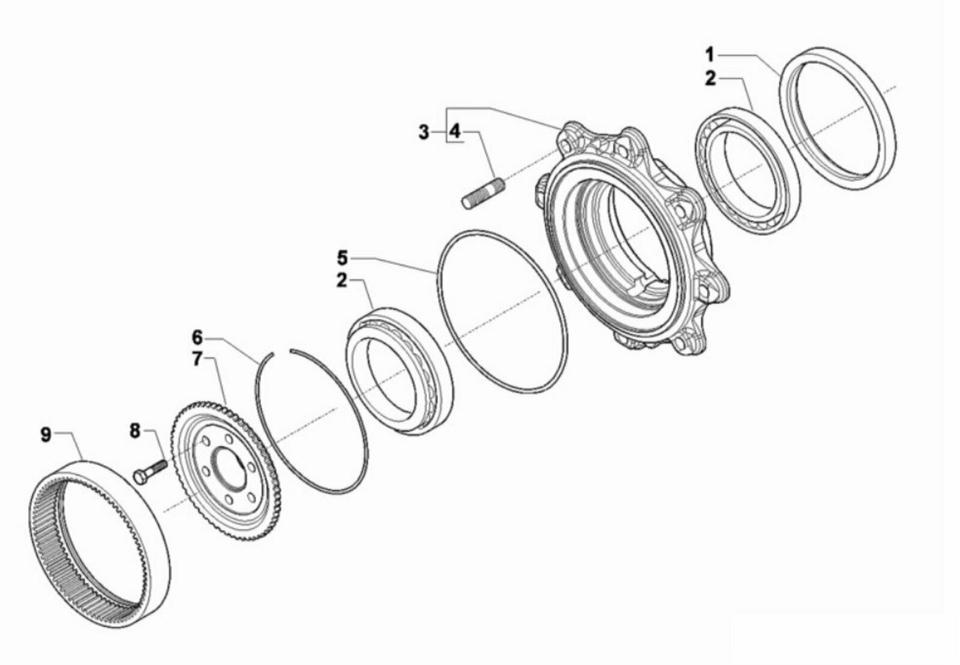 1
2
3
4
5
2
6
7
8
9